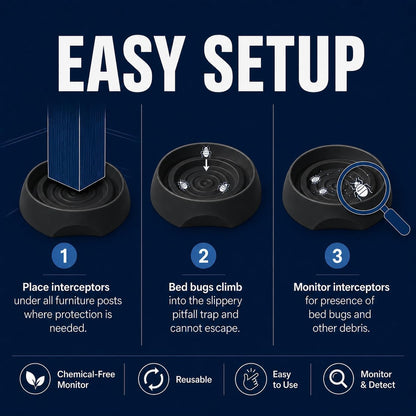 EASY SETUP

1

Place interceptors under all furniture posts where protection is needed.

2

Bed bugs climb into the slippery pitfall trap and cannot escape.

3

Monitor interceptors for presence of bed bugs and other debris.

Chemical-Free Monitor

Reusable

Easy to Use

Monitor & Detect