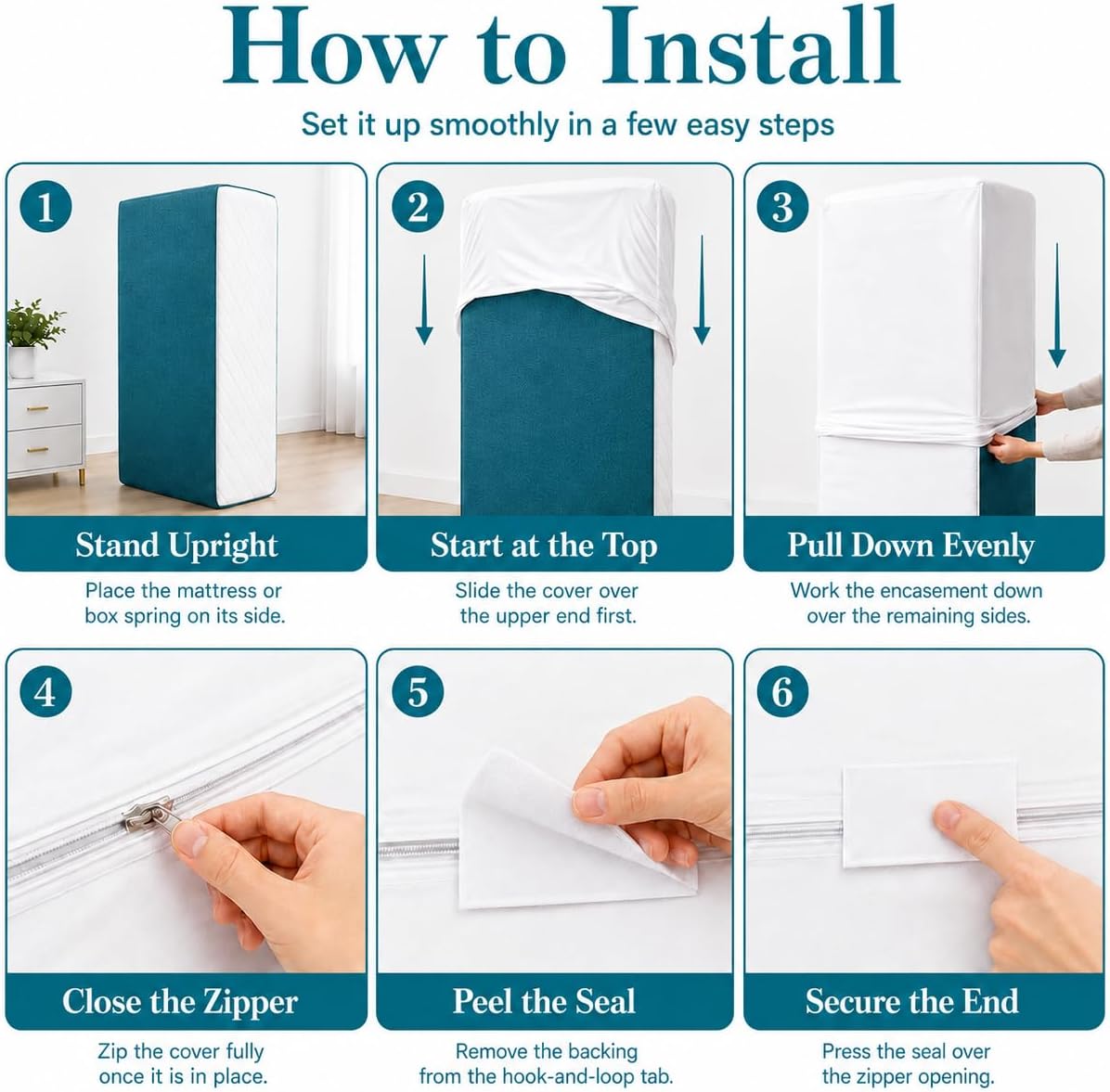 How to Install

Set it up smoothly in a few easy steps

1
Stand Upright
Place the mattress or box spring on its side.

2
Start at the Top
Slide the cover over the upper end first.

3
Pull Down Evenly
Work the encasement down over the remaining sides.

4
Close the Zipper
Zip the cover fully once it is in place.

5
Peel the Seal
Remove the backing from the hook-and-loop tab.

6
Secure the End
Press the seal over the zipper opening.