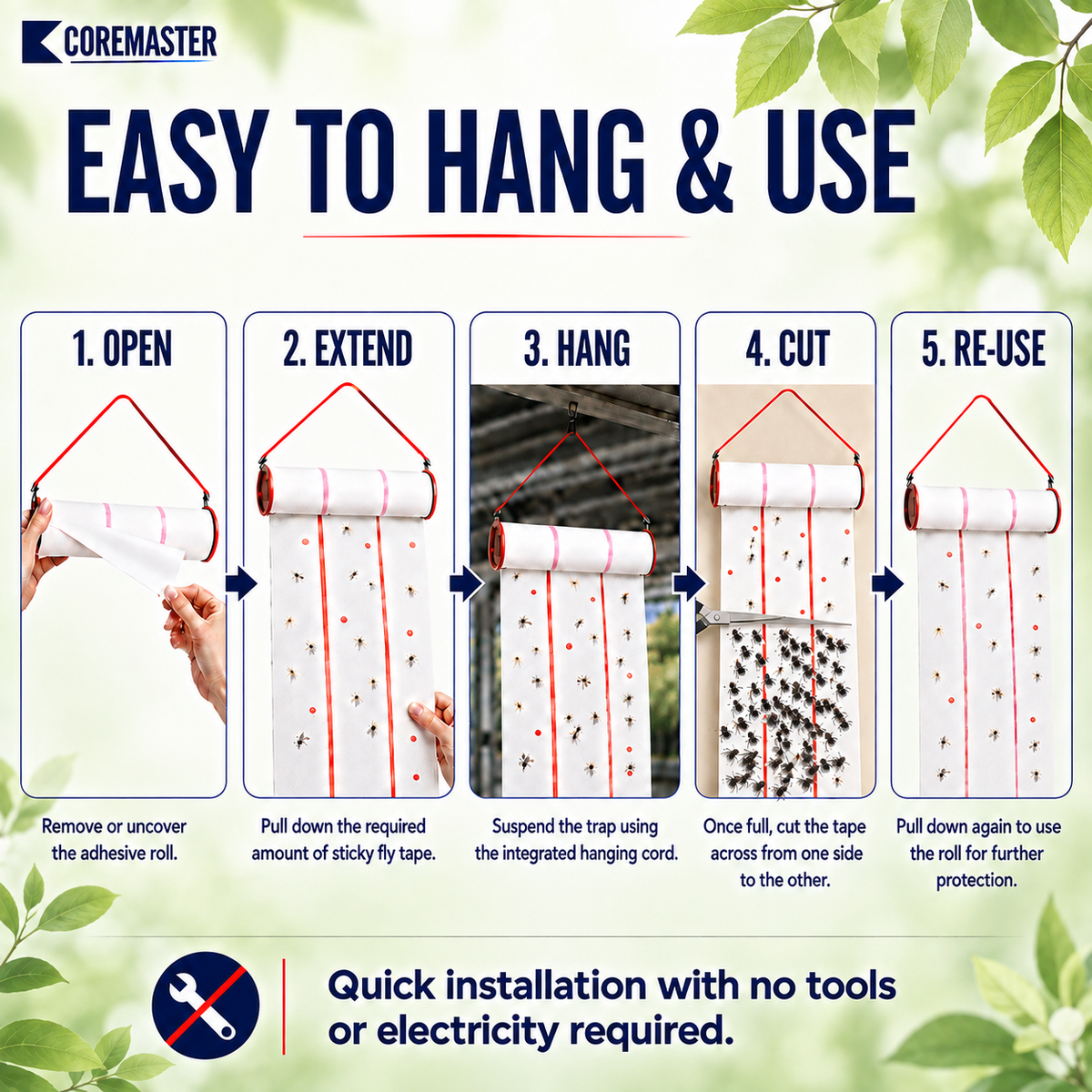 COREMASTER

EASY TO HANG & USE

1. OPEN

Remove or uncover the adhesive roll.

2. EXTEND

Pull down the required amount of sticky fly tape.

3. HANG

Suspend the trap using the integrated hanging cord.

4. CUT

Once full, cut the tape across from one side to the other.

5. RE-USE

Pull down again to use the roll for further protection.

Quick installation with no tools or electricity required.