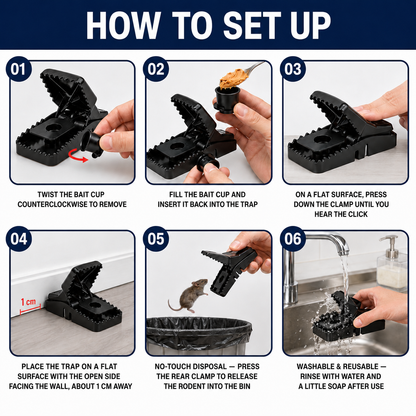 HOW TO SET UP

01

TWIST THE BAIT CUP COUNTERCLOCKWISE TO REMOVE

02

FILL THE BAIT CUP AND INSERT IT BACK INTO THE TRAP

03

ON A FLAT SURFACE, PRESS DOWN THE CLAMP UNTIL YOU HEAR THE CLICK

04

1 cm

PLACE THE TRAP ON A FLAT SURFACE WITH THE OPEN SIDE FACING THE WALL, ABOUT 1 CM AWAY

05

NO-TOUCH DISPOSAL — PRESS THE REAR CLAMP TO RELEASE THE RODENT INTO THE BIN

06

WASHABLE & REUSABLE — RINSE WITH WATER AND A LITTLE SOAP AFTER USE