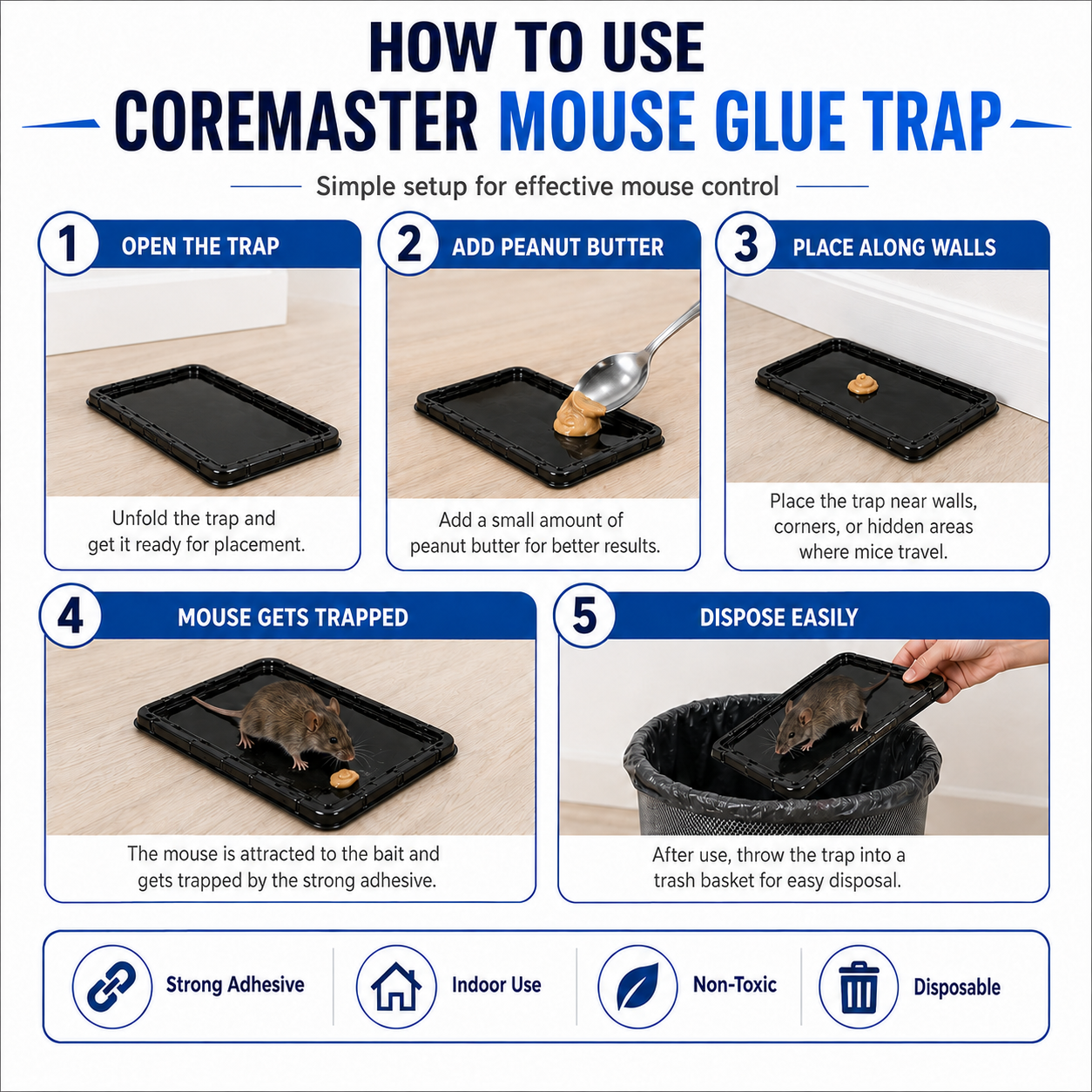 HOW TO USE
COREMASTER MOUSE GLUE TRAP

Simple setup for effective mouse control

1 OPEN THE TRAP

Unfold the trap and get it ready for placement.

2 ADD PEANUT BUTTER

Add a small amount of peanut butter for better results.

3 PLACE ALONG WALLS

Place the trap near walls, corners, or hidden areas where mice travel.

4 MOUSE GETS TRAPPED

The mouse is attracted to the bait and gets trapped by the strong adhesive.

5 DISPOSE EASILY

After use, throw the trap into a trash basket for easy disposal.

Strong Adhesive

Indoor Use

Non-Toxic

Disposable